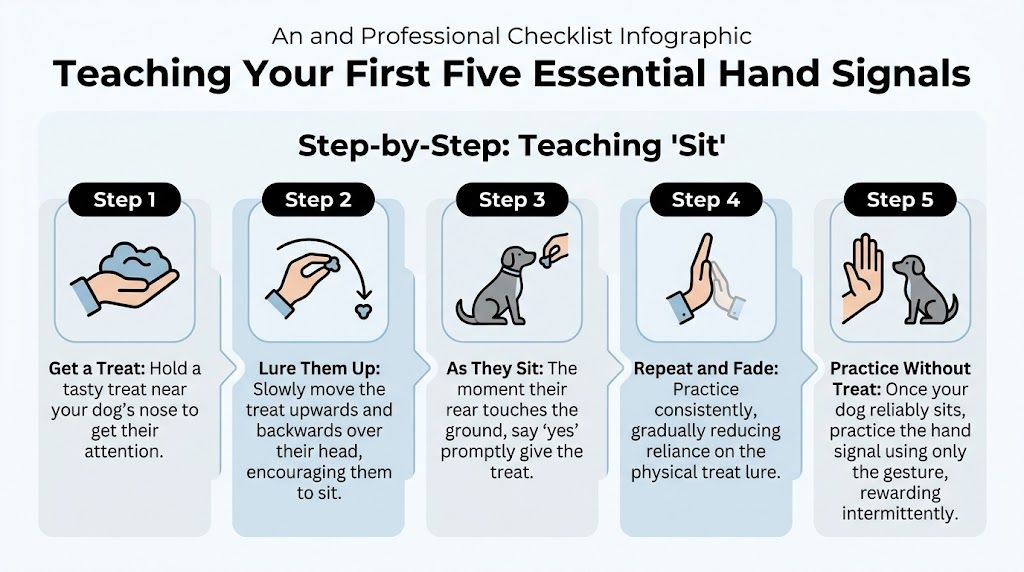 An and Professional Checklist Infographic

Teaching Your First Five Essential Hand Signals

Step-by-Step: Teaching 'Sit'

Step 1

Get a Treat: Hold a tasty treat near your dog's nose to get their attention.

Step 2

Lure Them Up: Slowly move the treat upwards and backwards over their head, encouraging them to sit.

Step 3

As They Sit: The moment their rear touches the ground, say 'yes' promptly give the treat.

Step 4

Repeat and Fade: Practice consistently, gradually reducing reliance on the physical treat lure.

Step 5

Practice Without Treat: Once your dog reliably sits, practice the hand signal using only the gesture, rewarding intermittently.